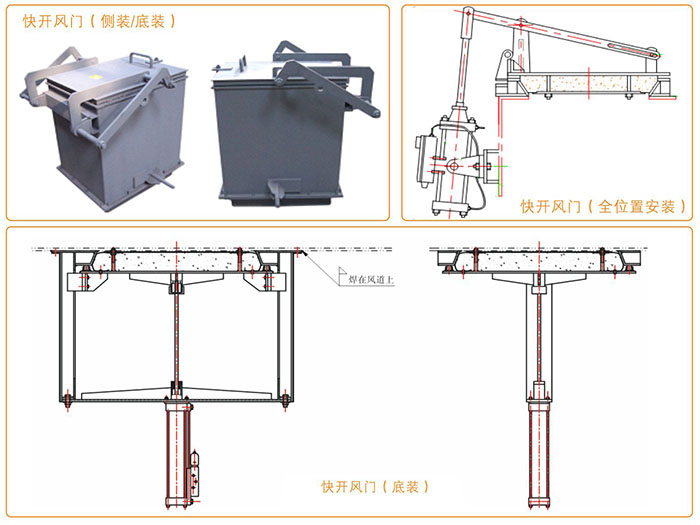 快开风门（侧装/底装）

快开风门（全位置安装）

焊在风道上

快开风门（底装）